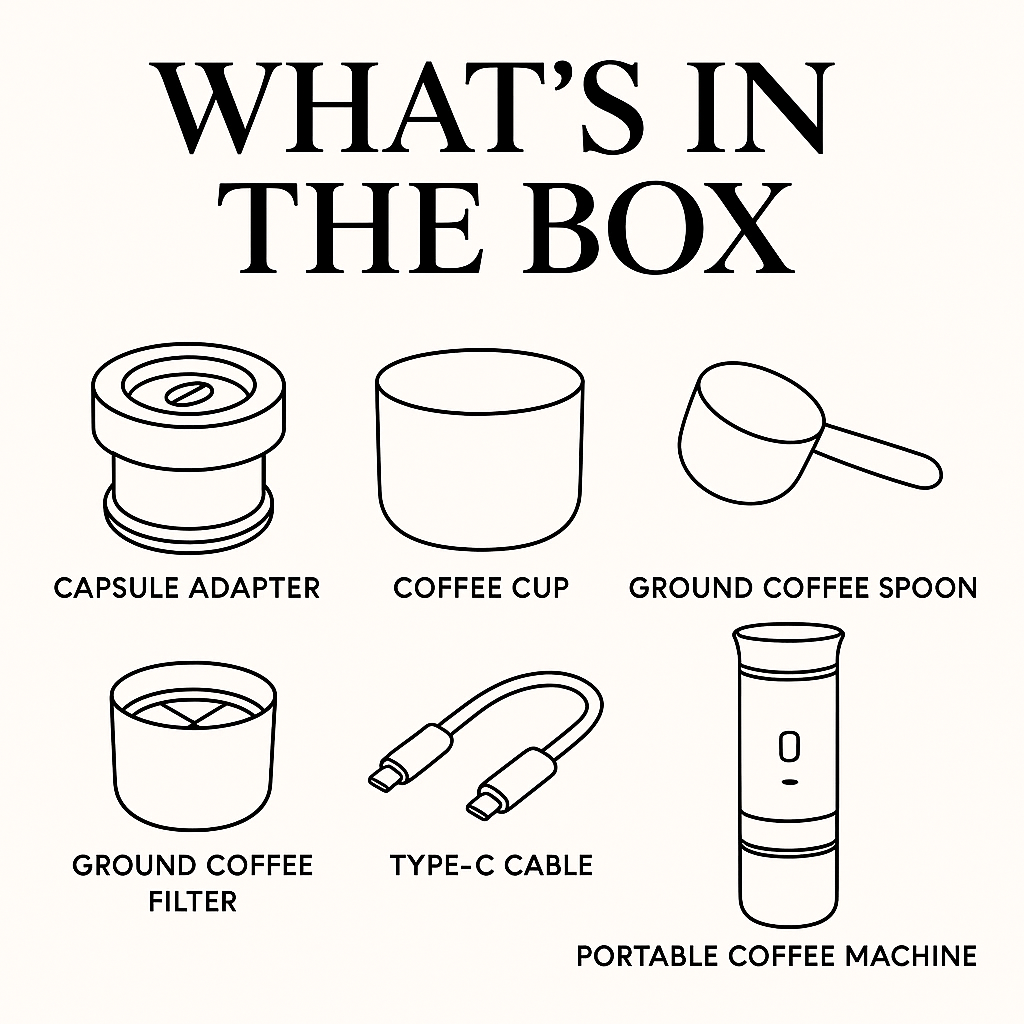 WHAT'S IN THE BOX

CAPSULE ADAPTER

COFFEE CUP

GROUND COFFEE SPOON

GROUND COFFEE FILTER

TYPE-C CABLE

PORTABLE COFFEE MACHINE